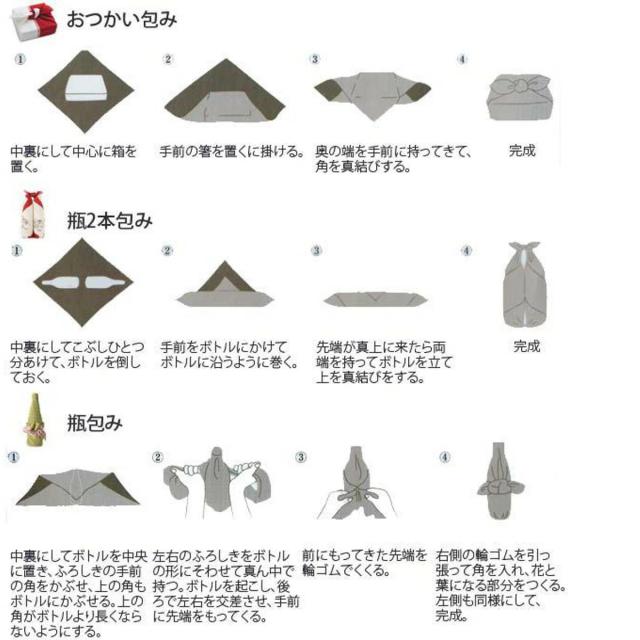 おつかい包み

①
中裏にして中心に箱を置く。

②
手前の箸を置くに掛ける。

③
奥の端を手前に持ってきて、角を真結びする。

④
完成

瓶2本包み

①
中裏にしてこぶしひとつ分あけて、ボトルを倒しておく。

②
手前をボトルにかけてボトルに沿うように巻く。

③
先端が真上に来たら両端を持ってボトルを立て上を真結びをする。

④
完成

瓶包み

①
中裏にしてボトルを中央に置き、ふろしきの手前の角をかぶせ、上の角もボトルにかぶせる。上の角がボトルより長くならないようにする。

②
左右のふろしきをボトルの形にそわせて真ん中で持つ。ボトルを起こし、後ろで左右を交差させ、手前に先端をもってくる。

③
前にもってきた先端を輪ゴムでくくる。

④
右側の輪ゴムを引っ張って角を入れ、花と葉になる部分をつくる。左側も同様にして、完成。