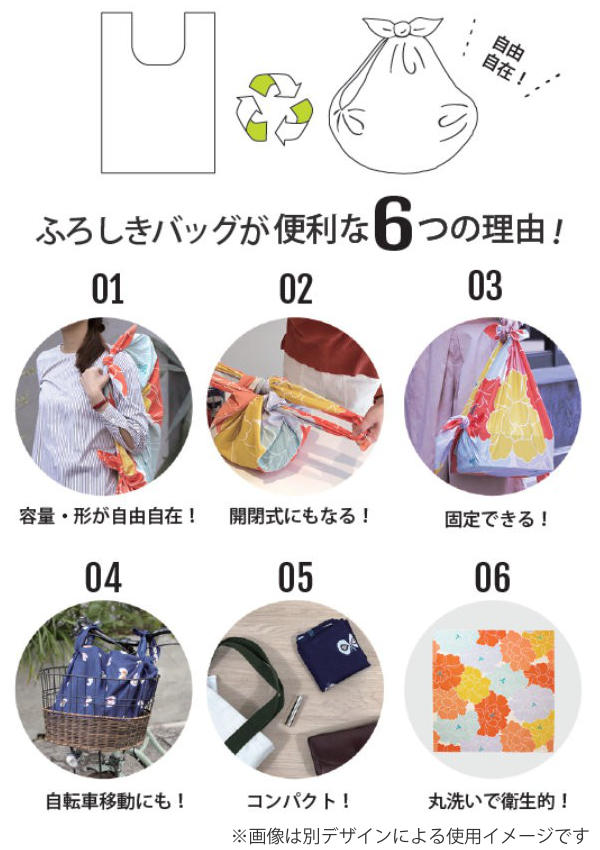 自由自在！

ふろしきバッグが便利な6つの理由！

01
容量・形が自由自在！

02
開閉式にもなる！

03
固定できる！

04
自転車移動にも！

05
コンパクト！

06
丸洗いで衛生的！

※画像は別デザインによる使用イメージです