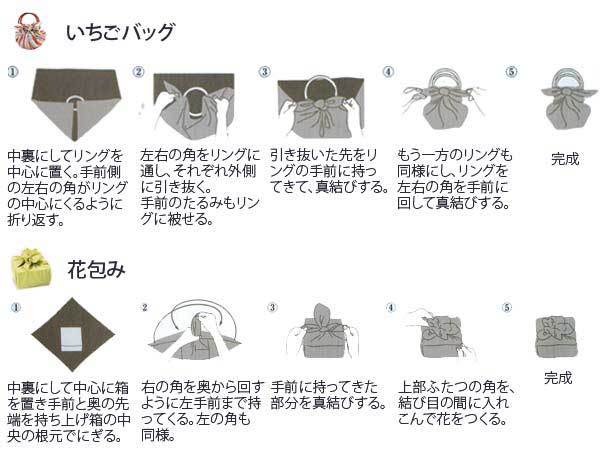 いちごバッグ

①
中裏にしてリングを中心に置く。手前側の左右の角がリングの中心にくるように折り返す。

②
左右の角をリングに通し、それぞれ外側に引き抜く。
手前のたるみもリングに被せる。

③
引き抜いた先をリングの手前に持ってきて、真結びする。

④
もう一方のリングも同様にし、リングを左右の角を手前に回して真結びする。

⑤
完成

花包み

①
中裏にして中心に箱を置き手前と奥の先端を持ち上げ箱の中央の根元でにぎる。

②
右の角を奥から回すように左手前まで持ってくる。左の角も同様。

③
手前に持ってきた部分を真結びする。

④
上部ふたつの角を、結び目の間に入れこんで花をつくる。

⑤
完成