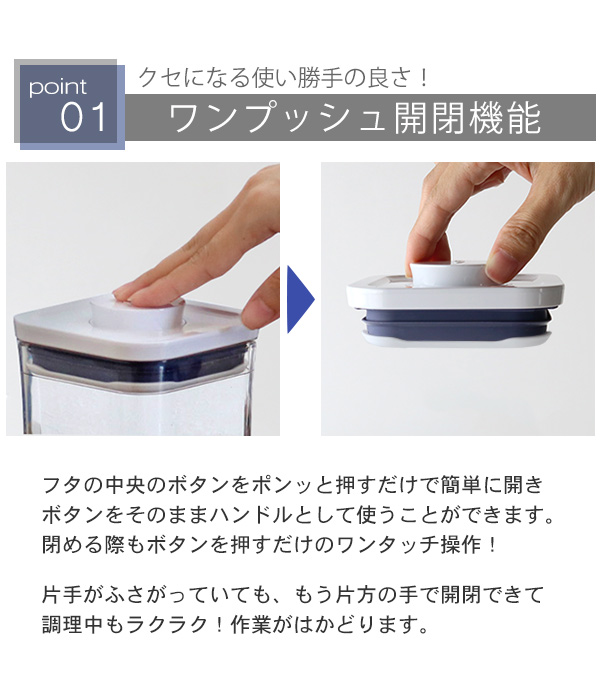 point
01

クセになる使い勝手の良さ！
ワンプッシュ開閉機能

フタの中央のボタンをポンッと押すだけで簡単に開き
ボタンをそのままハンドルとして使うことができます。
閉める際もボタンを押すだけのワンタッチ操作！

片手がふさがっていても、もう片方の手で開閉できて
調理中もラクラク！作業がはかどります。