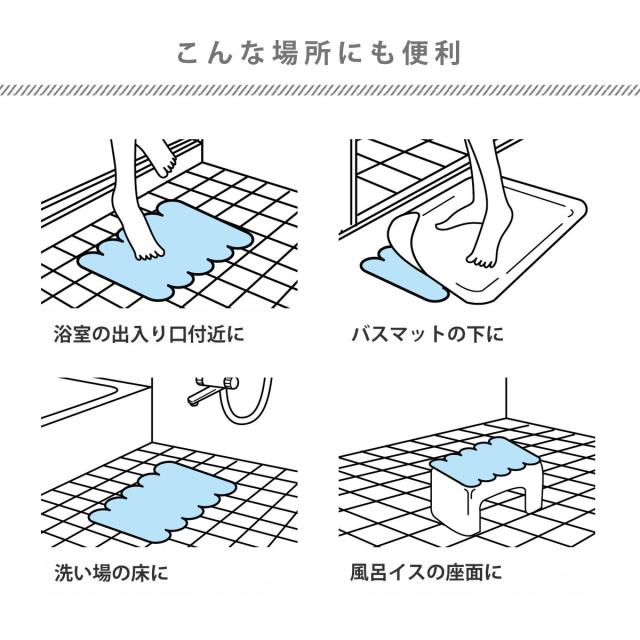 こんな場所にも便利

浴室の出入り口付近に

バスマットの下に

洗い場の床に

風呂イスの座面に