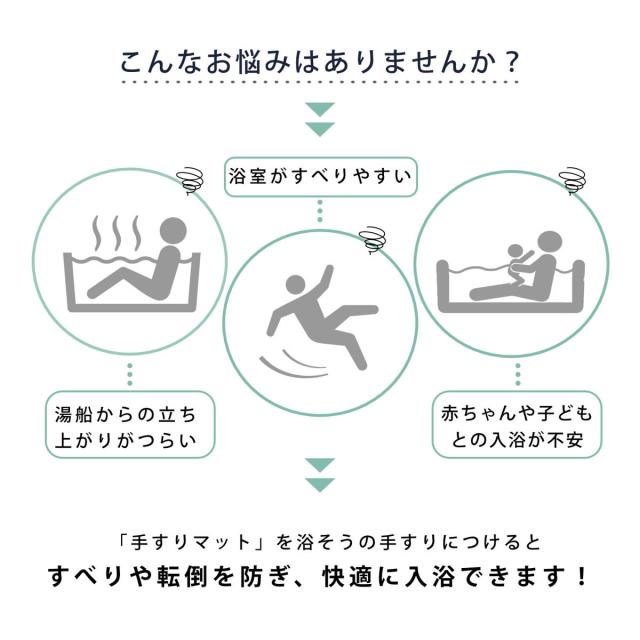 こんなお悩みはありませんか？

浴室がすべりやすい

湯船からの立ち上がりがつらい

赤ちゃんや子どもとの入浴が不安

「手すりマット」を浴そうの手すりにつけると
すべりや転倒を防ぎ、快適に入浴できます！