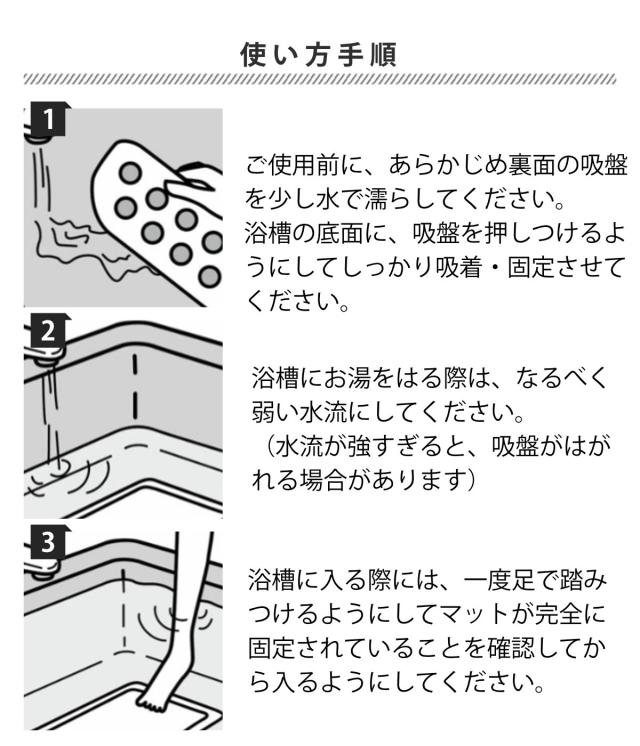 使い方手順

1

ご使用前に、あらかじめ裏面の吸盤を少し水で濡らしてください。
浴槽の底面に、吸盤を押しつけるようにしてしっかり吸着・固定させてください。

2

浴槽にお湯をはる際は、なるべく弱い水流にしてください。
（水流が強すぎると、吸盤がはがれる場合があります）

3

浴槽に入る際には、一度足で踏みつけるようにしてマットが完全に固定されていることを確認してから入るようにしてください。