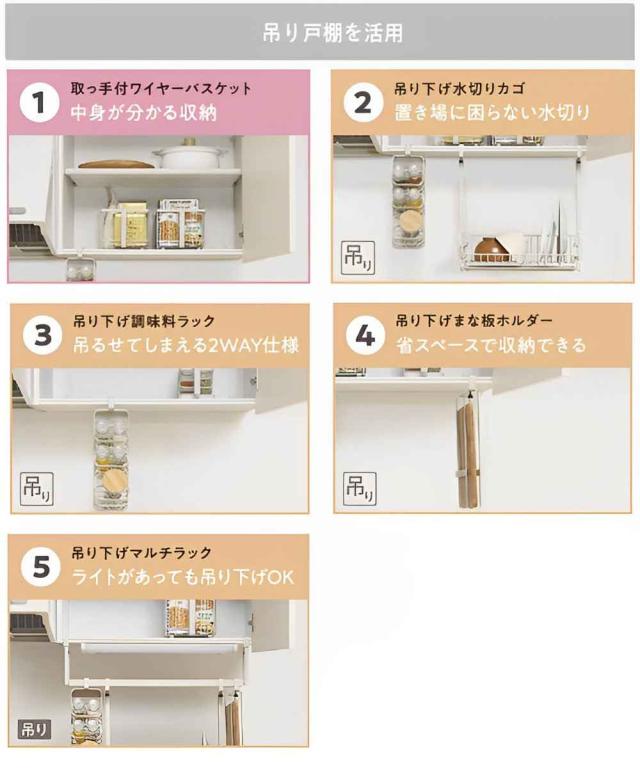 吊り戸棚を活用

1
取っ手付ワイヤーバスケット
中身が分かる収納

2
吊り下げ水切りカゴ
置き場に困らない水切り

吊り

3
吊り下げ調味料ラック
吊るせてしまえる2WAY仕様

吊り

4
吊り下げまな板ホルダー
省スペースで収納できる

吊り

5
吊り下げマルチラック
ライトがあっても吊り下げOK

吊り