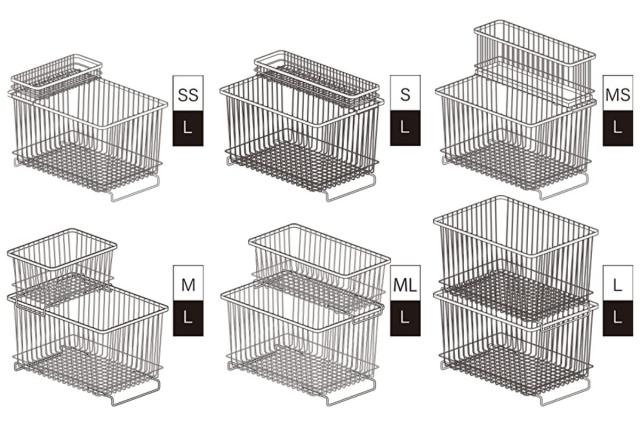 SS
L

S
L

MS
L

M
L

ML
L

L
L