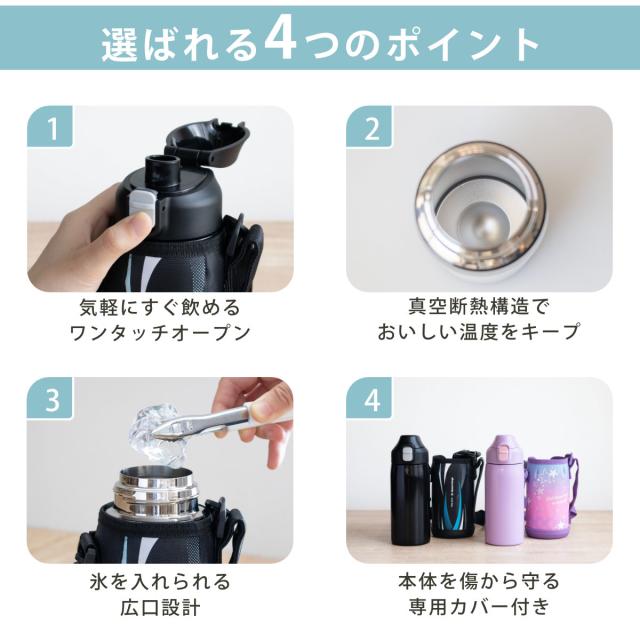 選ばれる4つのポイント

1

気軽にすぐ飲める
ワンタッチオープン

2

真空断熱構造で
おいしい温度をキープ

3

氷を入れられる
広口設計

4

本体を傷から守る
専用カバー付き