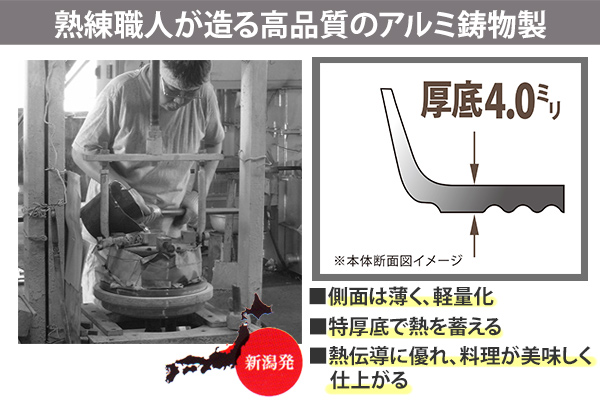 熟練職人が造る高品質のアルミ鋳物製

厚底4.0ミリ

※本体断面図イメージ

新潟発

■側面は薄く、軽量化
■特厚底で熱を蓄える
■熱伝導に優れ、料理が美味しく仕上がる