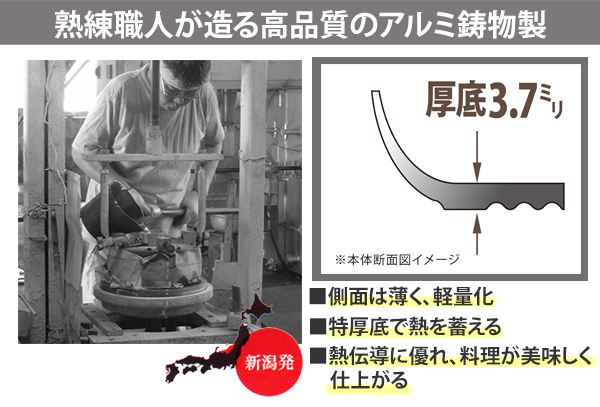 熟練職人が造る高品質のアルミ鋳物製

厚底3.7ミリ

※本体断面図イメージ

新潟発

■側面は薄く、軽量化
■特厚底で熱を蓄える
■熱伝導に優れ、料理が美味しく仕上がる