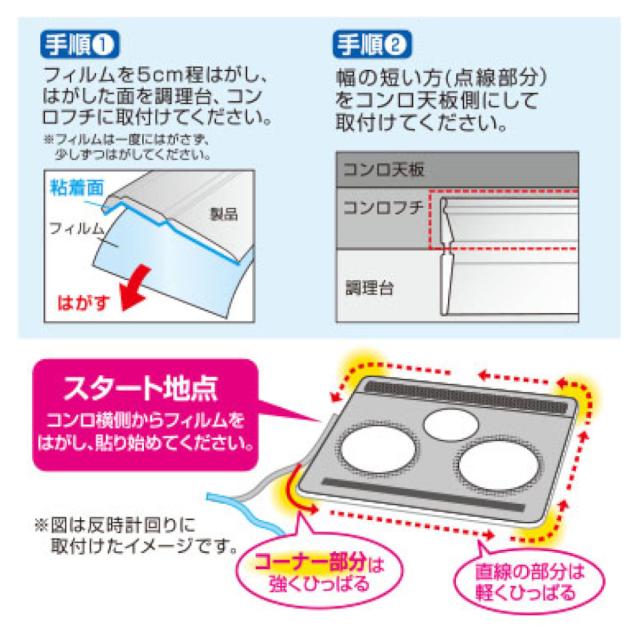 手順❶
フィルムを5cm程はがし、はがした面を調理台、コンロフチに取付けてください。
※フィルムは一度にはがさず、少しずつはがしてください。

粘着面
フィルム
製品
はがす

手順❷
幅の短い方(点線部分)をコンロ天板側にして取付けてください。

コンロ天板
コンロフチ
調理台

スタート地点
コンロ横側からフィルムをはがし、貼り始めてください。

※図は反時計回りに取付けたイメージです。

コーナー部分は強くひっぱる

直線の部分は軽くひっぱる