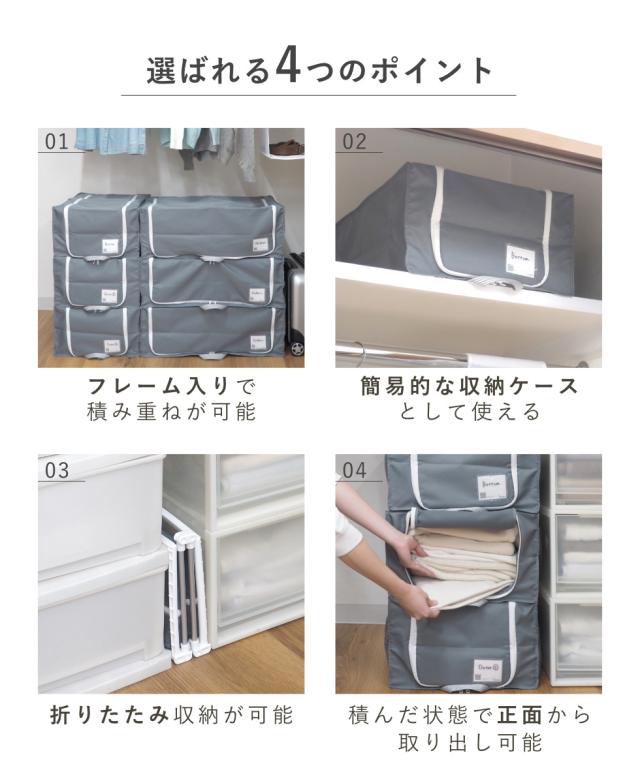 選ばれる4つのポイント

01

フレーム入りで
積み重ねが可能

02

簡易的な収納ケース
として使える

03

折りたたみ収納が可能

04

積んだ状態で正面から
取り出し可能