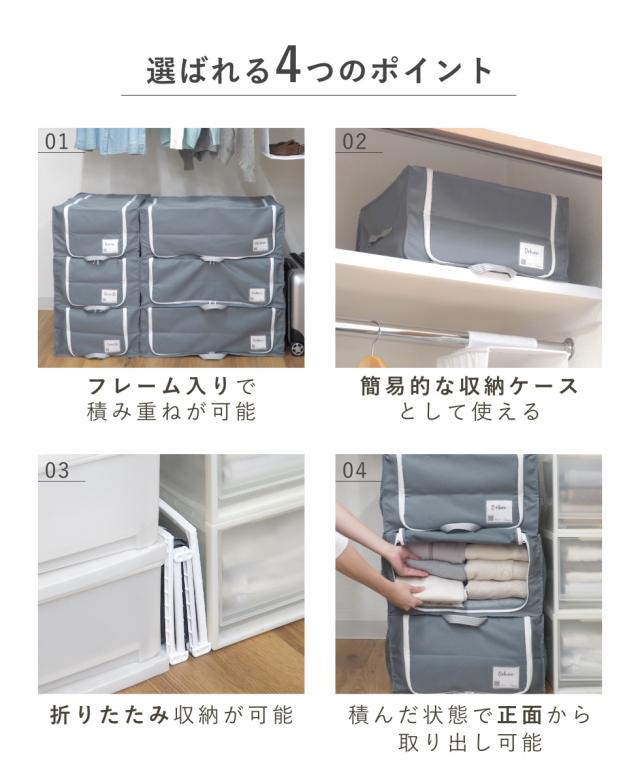 選ばれる4つのポイント

01

フレーム入りで
積み重ねが可能

02

簡易的な収納ケース
として使える

03

折りたたみ収納が可能

04

積んだ状態で正面から
取り出し可能