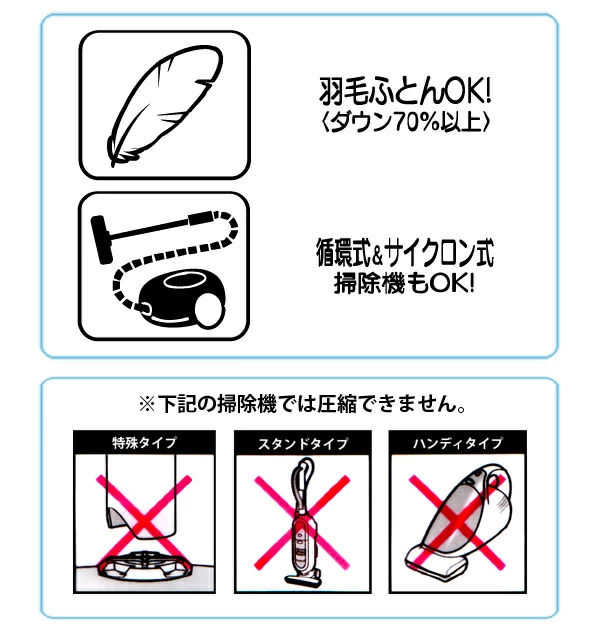 羽毛ふとんOK!
〈ダウン70%以上〉

循環式&サイクロン式
掃除機もOK!

※下記の掃除機では圧縮できません。

特殊タイプ

スタンドタイプ

ハンディタイプ