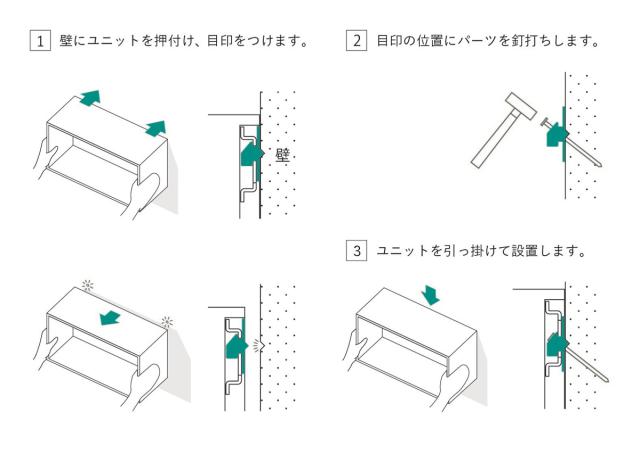 1 壁にユニットを押付け、目印をつけます。

壁

2 目印の位置にパーツを釘打ちします。

3 ユニットを引っ掛けて設置します。