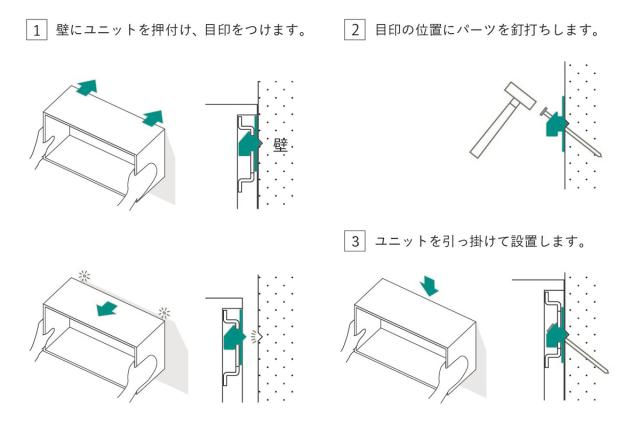 1 壁にユニットを押付け、目印をつけます。

壁

2 目印の位置にパーツを釘打ちします。

3 ユニットを引っ掛けて設置します。