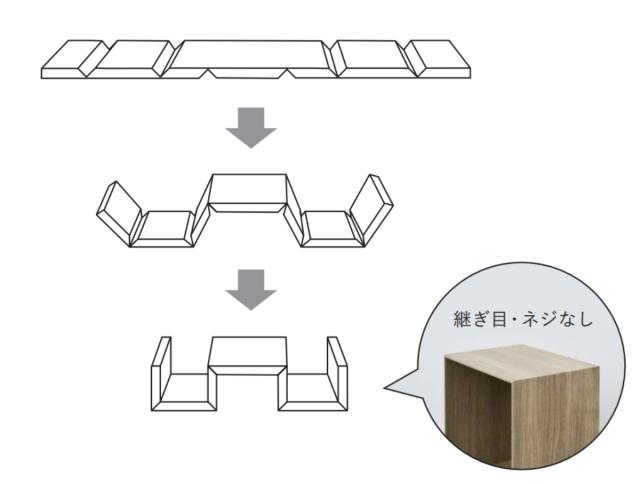 継ぎ目・ネジなし