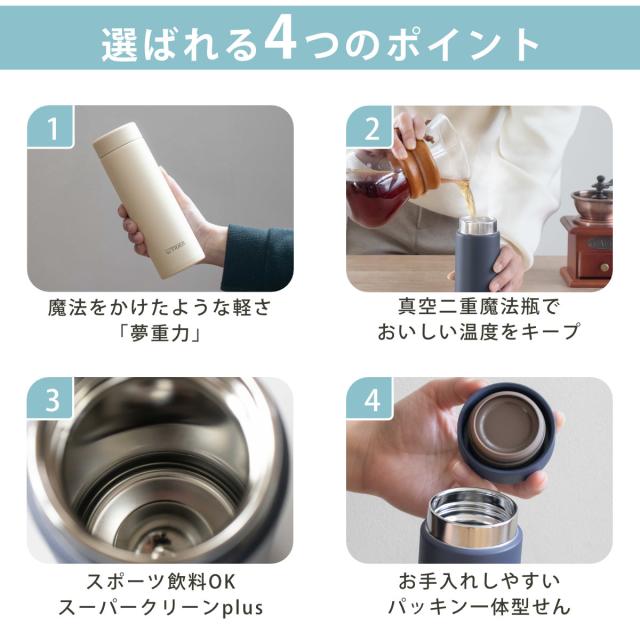 選ばれる4つのポイント

1

TIGER

魔法をかけたような軽さ
「夢重力」

2

真空二重魔法瓶で
おいしい温度をキープ

3

スポーツ飲料OK
スーパークリーンplus

4

お手入れしやすい
パッキン一体型せん