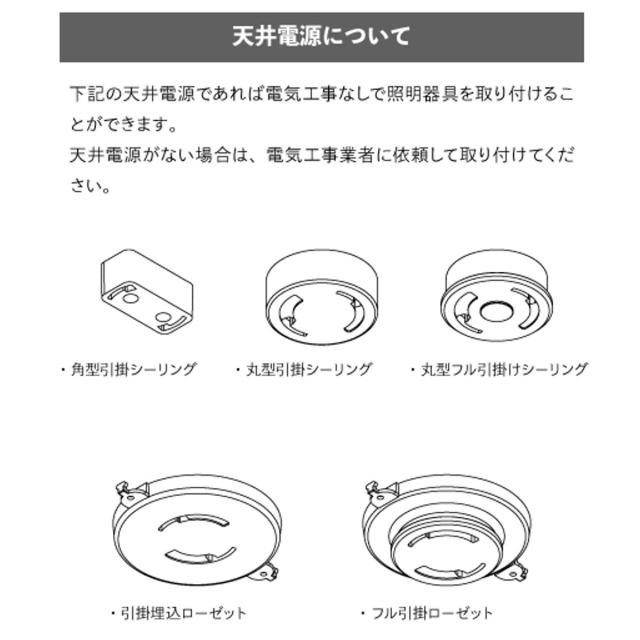 天井電源について

下記の天井電源であれば電気工事なしで照明器具を取り付けることができます。
天井電源がない場合は、電気工事業者に依頼して取り付けてください。

・角型引掛シーリング

・丸型引掛シーリング

・丸型フル引掛けシーリング

・引掛埋込ローゼット

・フル引掛ローゼット