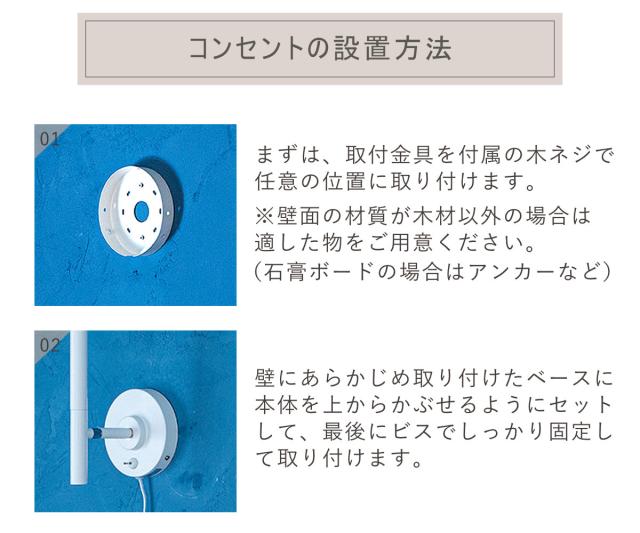 コンセントの設置方法

01

まずは、取付金具を付属の木ネジで任意の位置に取り付けます。

※壁面の材質が木材以外の場合は適した物をご用意ください。
(石膏ボードの場合はアンカーなど)

02

壁にあらかじめ取り付けたベースに本体を上からかぶせるようにセットして、最後にビスでしっかり固定して取り付けます。