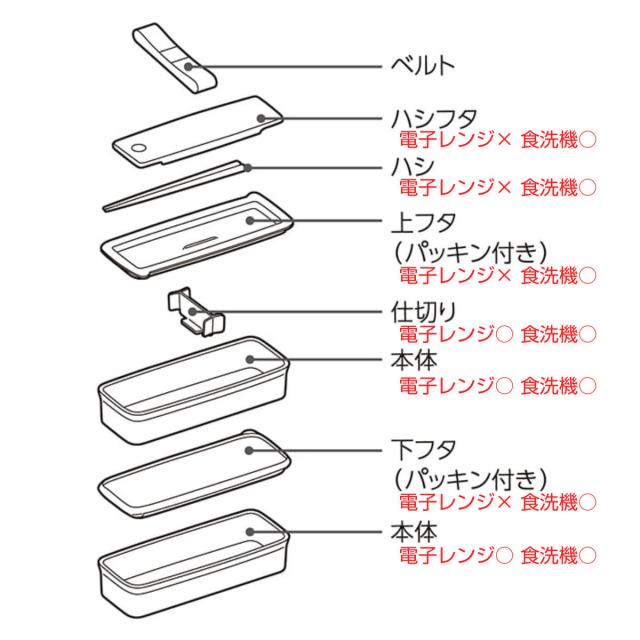 ベルト

ハシフタ
電子レンジ× 食洗機○

ハシ
電子レンジ× 食洗機○

上フタ
(パッキン付き)
電子レンジ× 食洗機○

仕切り
電子レンジ○ 食洗機○

本体
電子レンジ○ 食洗機○

下フタ
(パッキン付き)
電子レンジ× 食洗機○

本体
電子レンジ○ 食洗機○