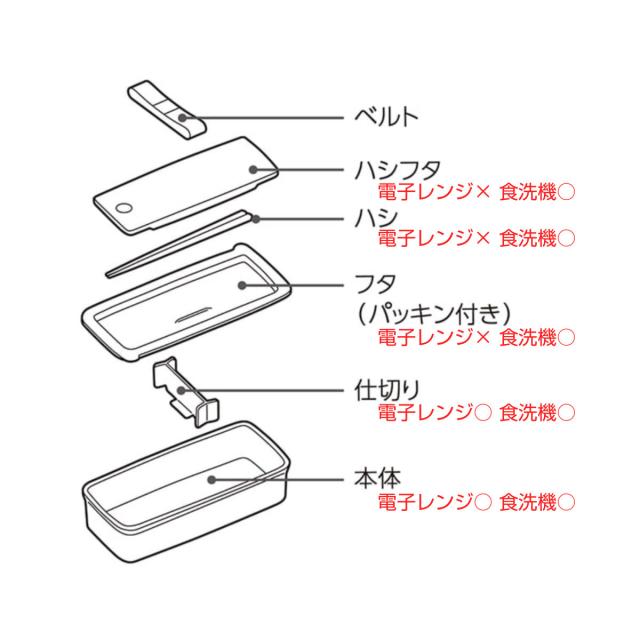 ベルト

ハシフタ
電子レンジ× 食洗機○

ハシ
電子レンジ× 食洗機○

フタ
（パッキン付き）
電子レンジ× 食洗機○

仕切り
電子レンジ○ 食洗機○

本体
電子レンジ○ 食洗機○