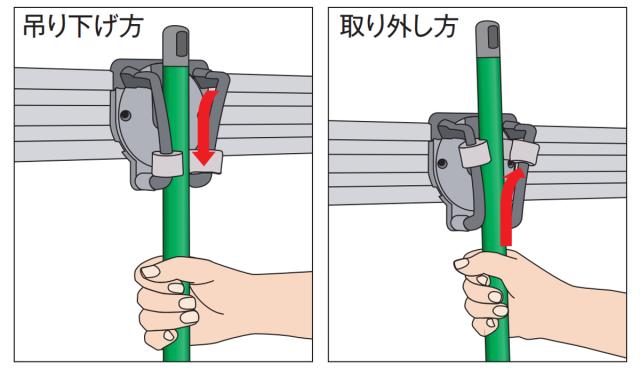 吊り下げ方

取り外し方