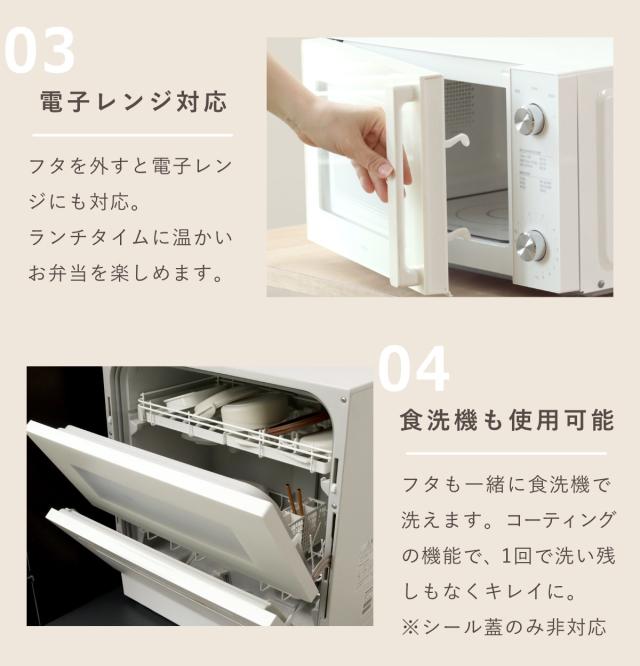 03

電子レンジ対応

フタを外すと電子レンジにも対応。
ランチタイムに温かいお弁当を楽しめます。

04

食洗機も使用可能

フタも一緒に食洗機で洗えます。コーティングの機能で、1回で洗い残しもなくキレイに。
※シール蓋のみ非対応