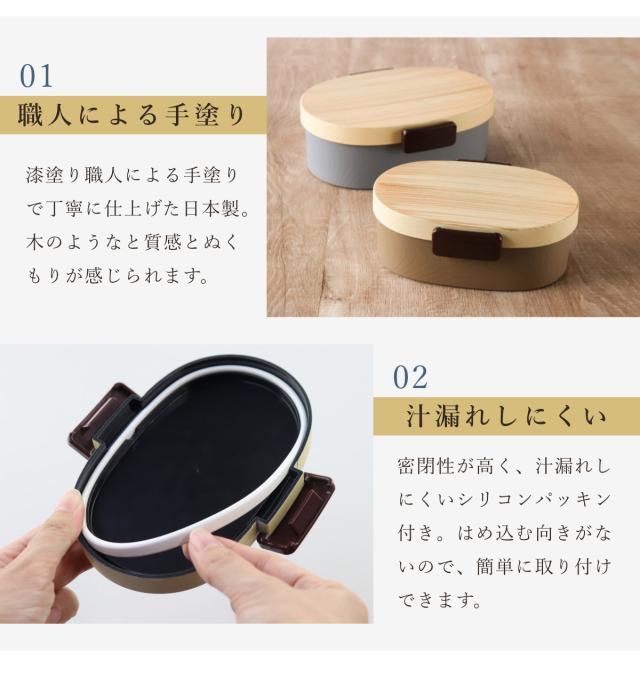 01
職人による手塗り

漆塗り職人による手塗りで丁寧に仕上げた日本製。木のようなと質感とぬくもりが感じられます。

02
汁漏れしにくい

密閉性が高く、汁漏れしにくいシリコンパッキン付き。はめ込む向きがないので、簡単に取り付けできます。