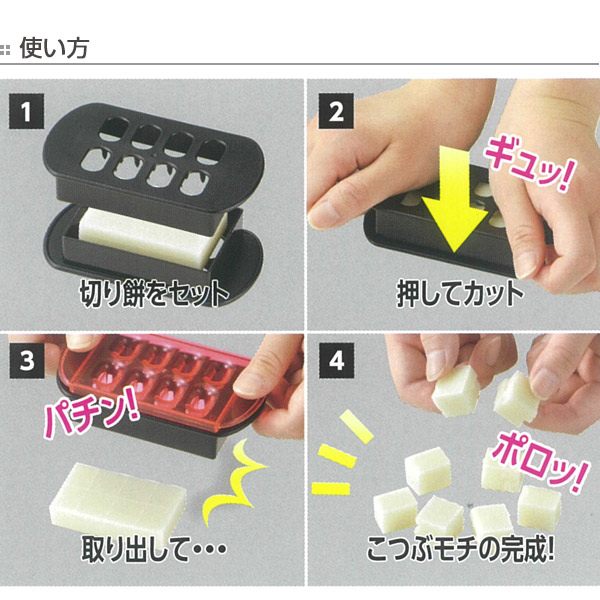 使い方

1
切り餅をセット

2
ギュッ!
押してカット

3
パチン!
取り出して・・・

4
ポロッ!
こつぶモチの完成!