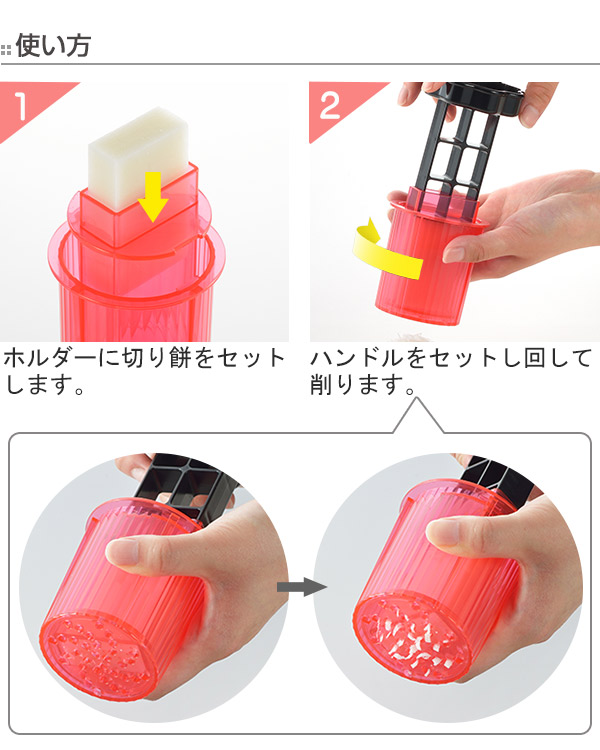 使い方

1

ホルダーに切り餅をセットします。

2

ハンドルをセットし回して削ります。