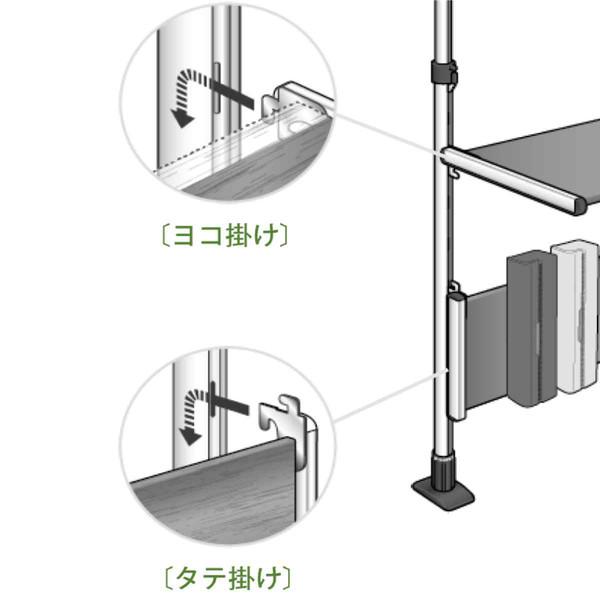 〔ヨコ掛け〕

〔タテ掛け〕