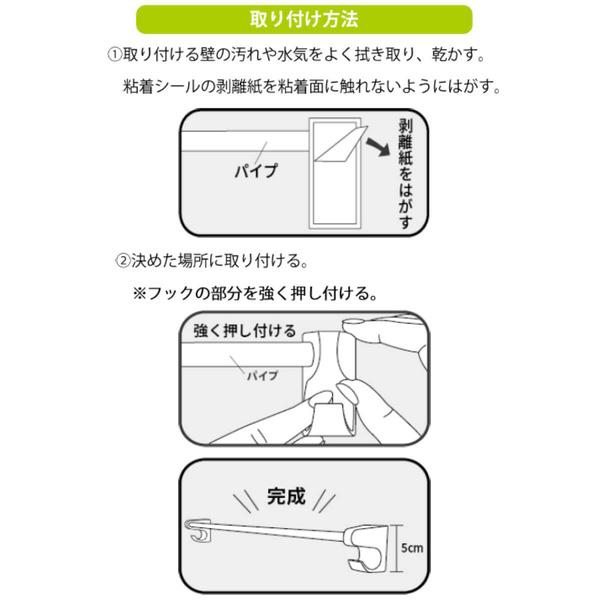 取り付け方法

①取り付ける壁の汚れや水気をよく拭き取り、乾かす。

粘着シールの剥離紙を粘着面に触れないようにはがす。

パイプ

剥離紙をはがす

②決めた場所に取り付ける。

※フックの部分を強く押し付ける。

強く押し付ける

パイプ

完成

5cm