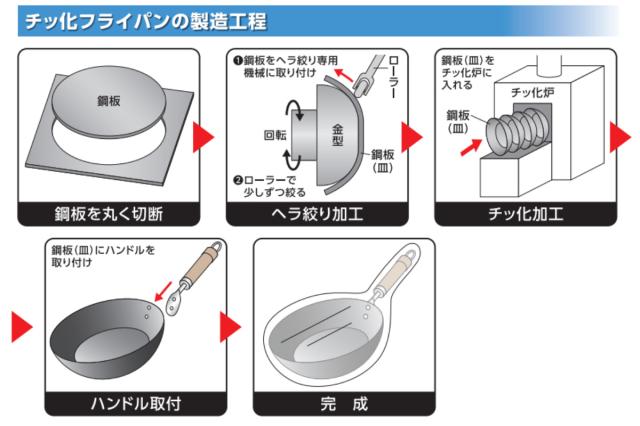 チッ化フライパンの製造工程

鋼板

鋼板を丸く切断

❶鋼板をヘラ絞り専用機械に取り付け

ローラー

回転

金型

鋼板（皿）

❷ローラーで少しずつ絞る

ヘラ絞り加工

鋼板（皿）をチッ化炉に入れる

チッ化炉

鋼板（皿）

チッ化加工

鋼板（皿）にハンドルを取り付け

ハンドル取付

完　成