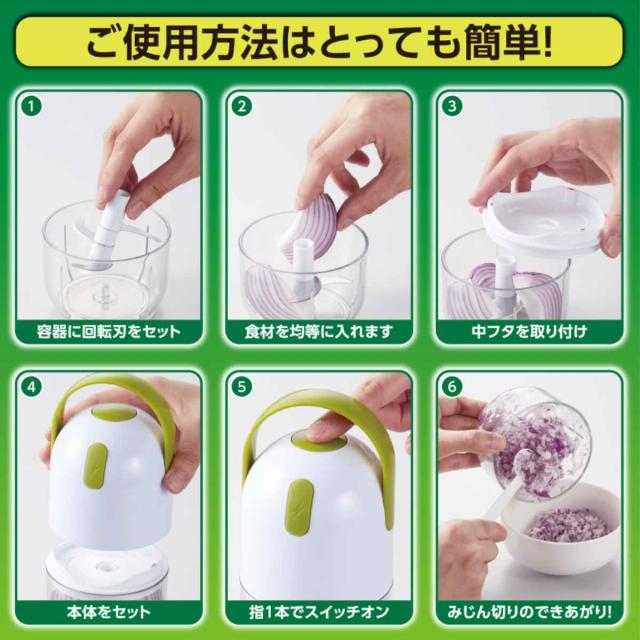 ご使用方法はとっても簡単!

1
容器に回転刃をセット

2
食材を均等に入れます

3
中フタを取り付け

4
本体をセット

5
指1本でスイッチオン

6
みじん切りのできあがり!