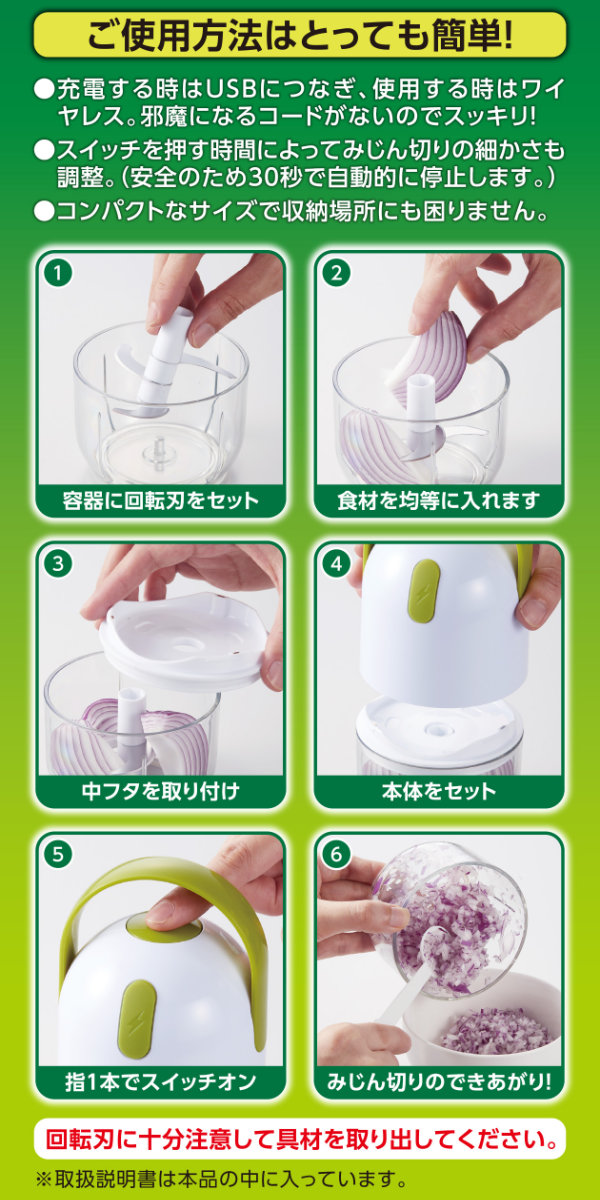 ご使用方法はとっても簡単!

●充電する時はUSBにつなぎ、使用する時はワイヤレス。邪魔になるコードがないのでスッキリ!
●スイッチを押す時間によってみじん切りの細かさも調整。(安全のため30秒で自動的に停止します。)
●コンパクトなサイズで収納場所にも困りません。

1
容器に回転刃をセット

2
食材を均等に入れます

3
中フタを取り付け

4
本体をセット

5
指1本でスイッチオン

6
みじん切りのできあがり!

回転刃に十分注意して具材を取り出してください。

※取扱説明書は本品の中に入っています。