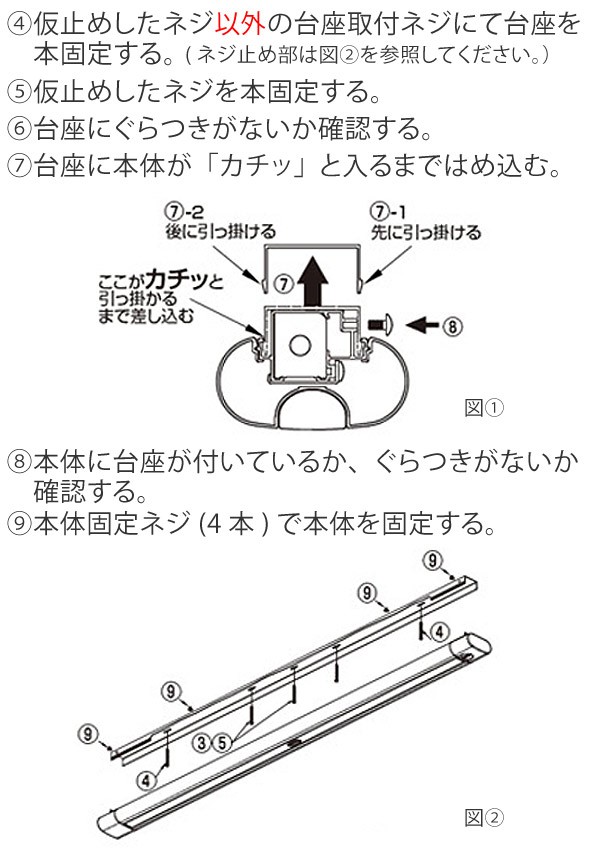 ④仮止めしたネジ以外の台座取付ネジにて台座を本固定する。( ネジ止め部は図②を参照してください。)
⑤仮止めしたネジを本固定する。
⑥台座にぐらつきがないか確認する。
⑦台座に本体が「カチッ」と入るまではめ込む。

⑦-2
後に引っ掛ける
⑦-1
先に引っ掛ける
ここがカチッと引っ掛かるまで差し込む
⑦
⑧
図①

⑧本体に台座が付いているか、ぐらつきがないか確認する。
⑨本体固定ネジ (4 本 ) で本体を固定する。

⑨
⑨
④
⑨
⑨
③⑤
④
図②