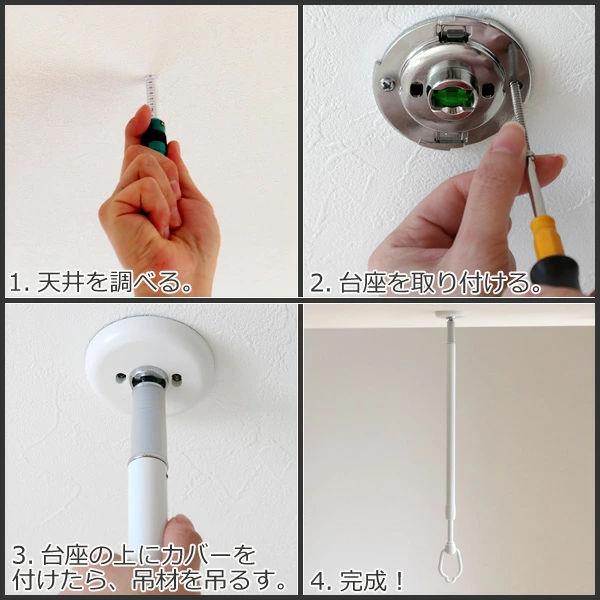 1. 天井を調べる。

2. 台座を取り付ける。

3. 台座の上にカバーを付けたら、吊材を吊るす。

4. 完成！