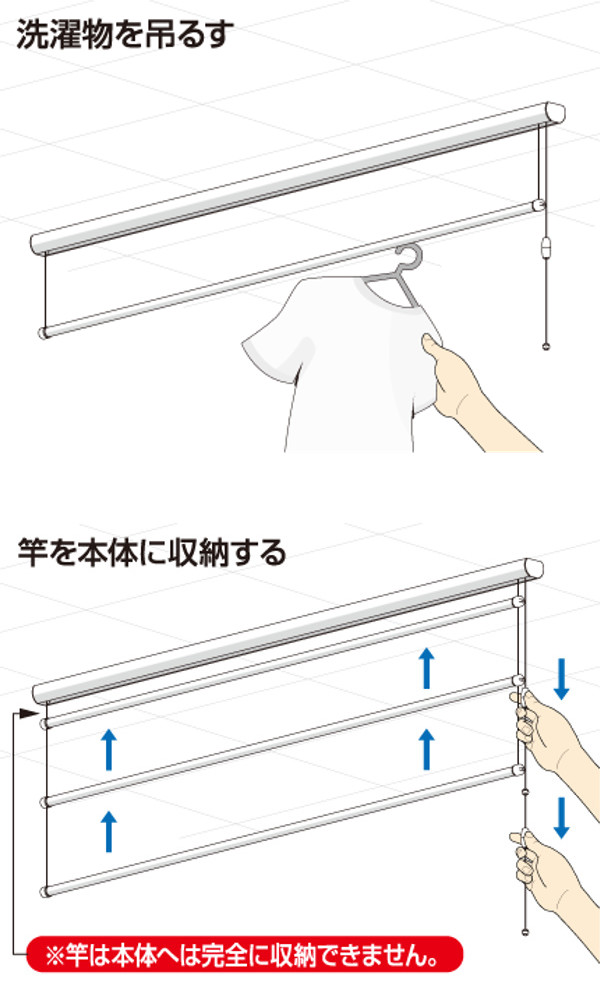 洗濯物を吊るす

竿を本体に収納する

※竿は本体へは完全に収納できません。