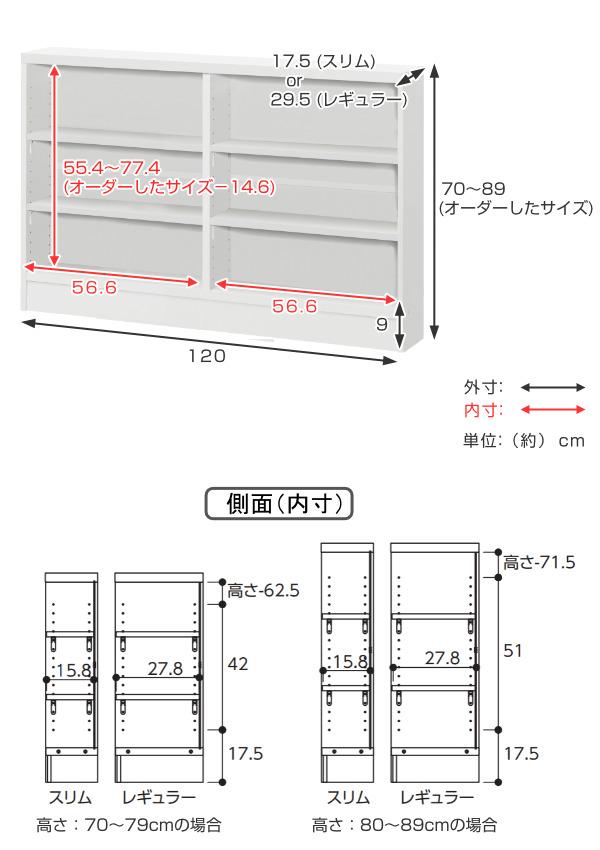 17.5 (スリム)
or
29.5 (レギュラー)

55.4~77.4
(オーダーしたサイズ-14.6)

70~89
(オーダーしたサイズ)

56.6

56.6

9

120

外寸:
内寸:
単位:(約) cm

側面(内寸)

高さ-62.5

15.8

27.8

42

17.5

スリム

レギュラー

高さ:70~79cmの場合

高さ-71.5

15.8

27.8

51

17.5

スリム

レギュラー

高さ:80~89cmの場合