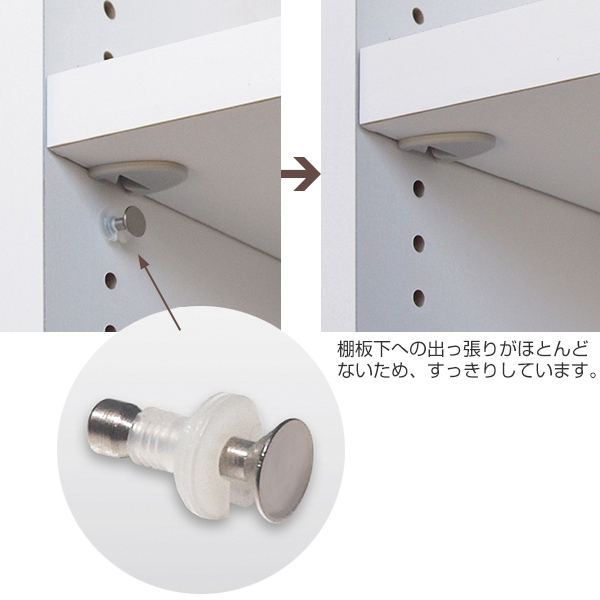 棚板下への出っ張りがほとんどないため、すっきりしています。