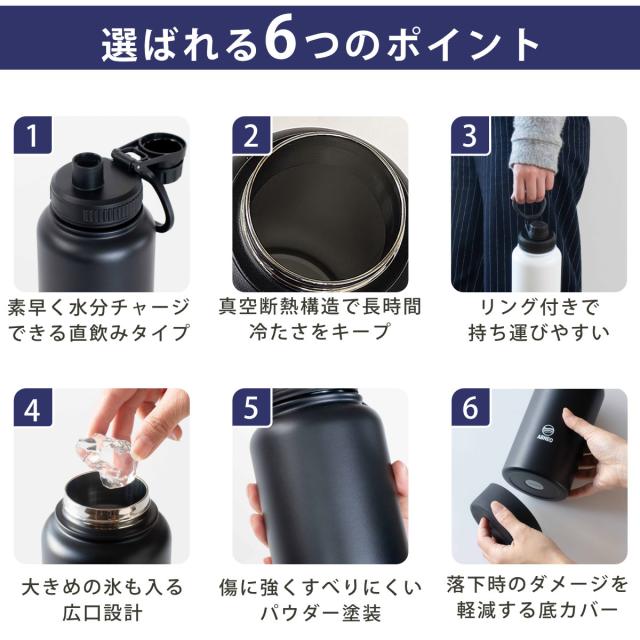 選ばれる6つのポイント

1

素早く水分チャージできる直飲みタイプ

2

真空断熱構造で長時間冷たさをキープ

3

リング付きで持ち運びやすい

4

大きめの氷も入る広口設計

5

傷に強くすべりにくいパウダー塗装

6

ARNEO

落下時のダメージを軽減する底カバー