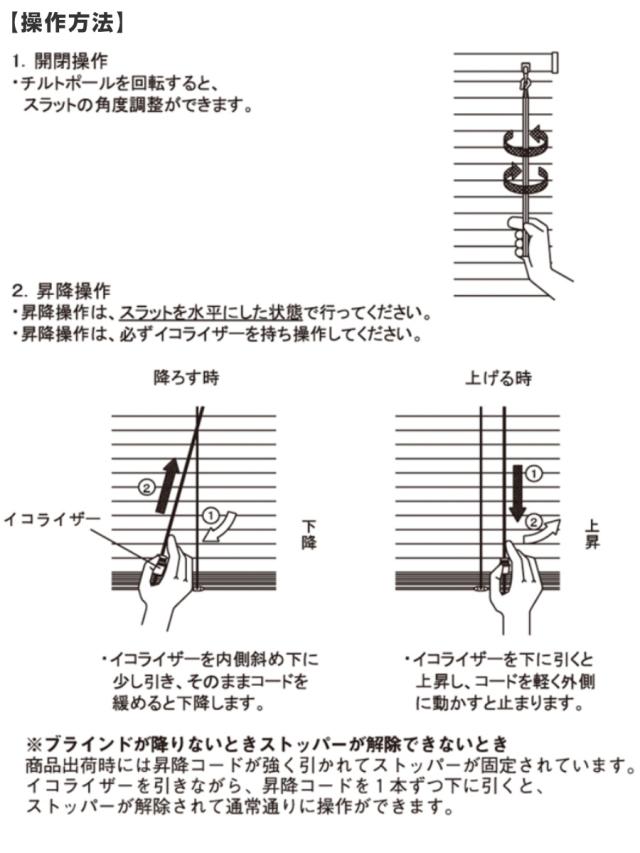 【操作方法】

1. 開閉操作
・チルトポールを回転すると、スラットの角度調整ができます。

2. 昇降操作
・昇降操作は、スラットを水平にした状態で行ってください。
・昇降操作は、必ずイコライザーを持ち操作してください。

降ろす時

② ①

イコライザー

下降

・イコライザーを内側斜め下に少し引き、そのままコードを緩めると下降します。

上げる時

① ②

上昇

・イコライザーを下に引くと上昇し、コードを軽く外側に動かすと止まります。

※ブラインドが降りないときストッパーが解除できないとき
商品出荷時には昇降コードが強く引かれてストッパーが固定されています。
イコライザーを引きながら、昇降コードを１本ずつ下に引くと、
ストッパーが解除されて通常通りに操作ができます。