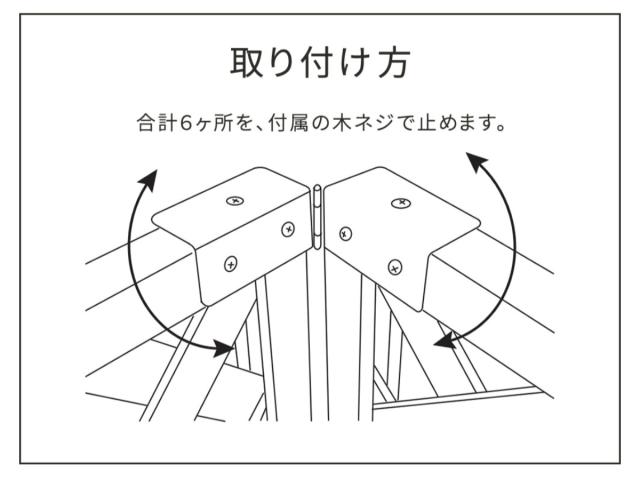 取り付け方

合計6ヶ所を、付属の木ネジで止めます。