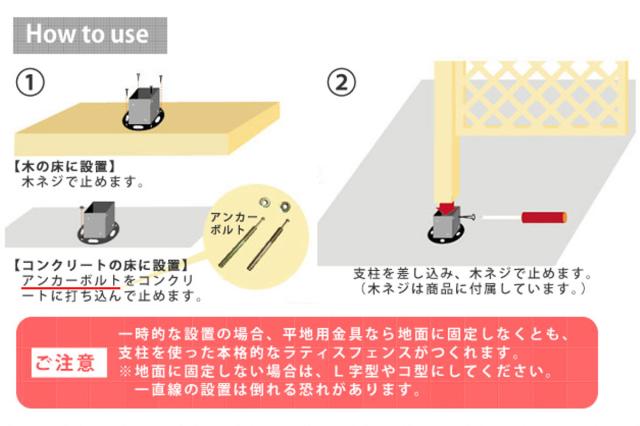 How to use

①

【木の床に設置】
木ネジで止めます。

アンカーボルト

【コンクリートの床に設置】
アンカーボルトをコンクリートに打ち込んで止めます。

②

支柱を差し込み、木ネジで止めます。
（木ネジは商品に付属しています。）

ご注意

一時的な設置の場合、平地用金具なら地面に固定しなくとも、支柱を使った本格的なラティスフェンスがつくれます。
※地面に固定しない場合は、L字型やコ型にしてください。
一直線の設置は倒れる恐れがあります。