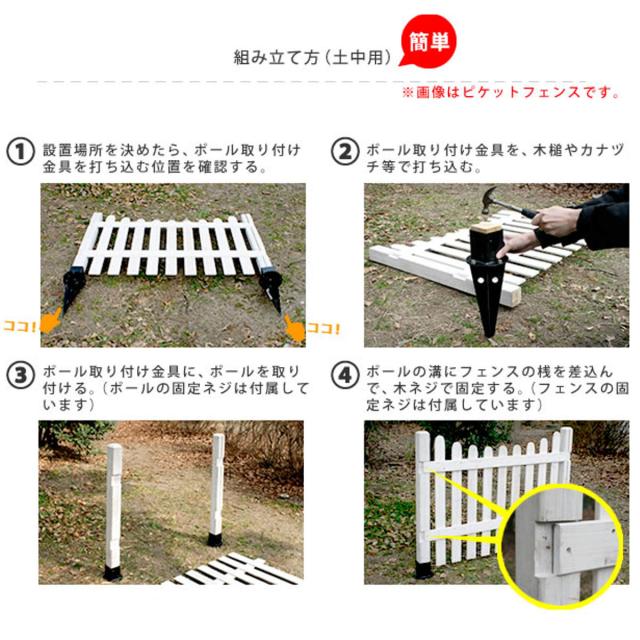 組み立て方（土中用）

簡単

※画像はピケットフェンスです。

① 設置場所を決めたら、ポール取り付け金具を打ち込む位置を確認する。

ココ！

ココ！

② ポール取り付け金具を、木槌やカナヅチ等で打ち込む。

③ ポール取り付け金具に、ポールを取り付ける。（ポールの固定ネジは付属しています）

④ ポールの溝にフェンスの桟を差込んで、木ネジで固定する。（フェンスの固定ネジは付属しています）