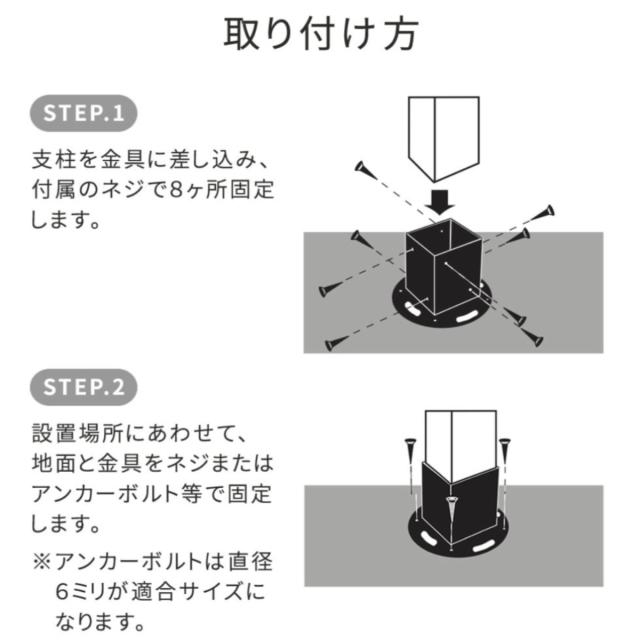 取り付け方

STEP.1

支柱を金具に差し込み、付属のネジで8ヶ所固定します。

STEP.2

設置場所にあわせて、地面と金具をネジまたはアンカーボルト等で固定します。

※アンカーボルトは直径6ミリが適合サイズになります。