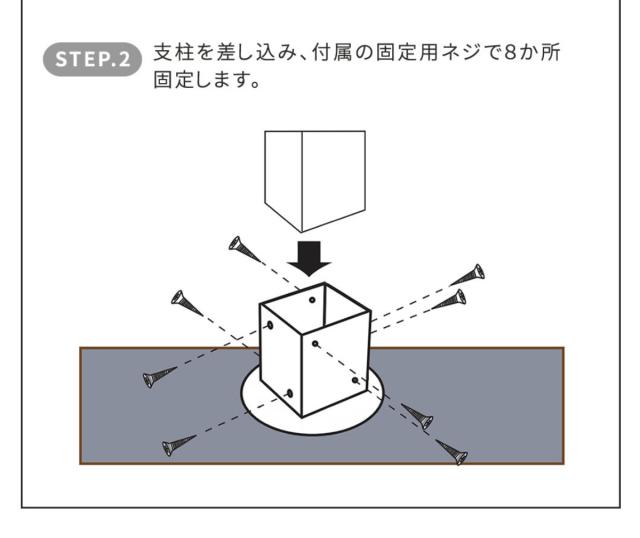 STEP.2 支柱を差し込み、付属の固定用ネジで8か所固定します。