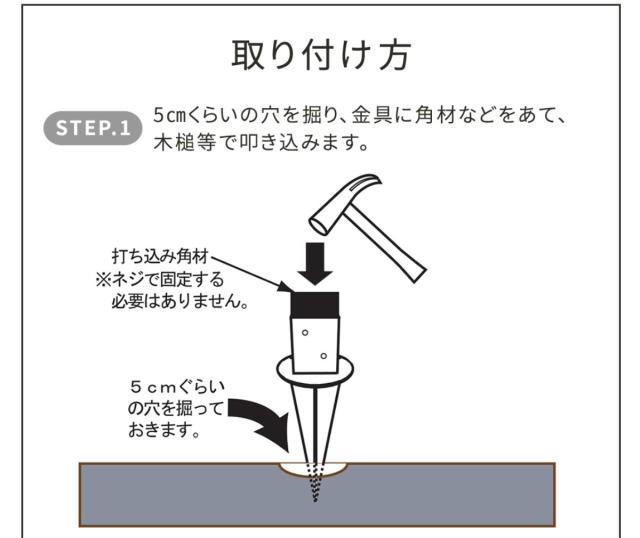 取り付け方

STEP.1

5cmくらいの穴を掘り、金具に角材などをあて、木槌等で叩き込みます。

打ち込み角材
※ネジで固定する必要はありません。

5cmぐらいの穴を掘っておきます。