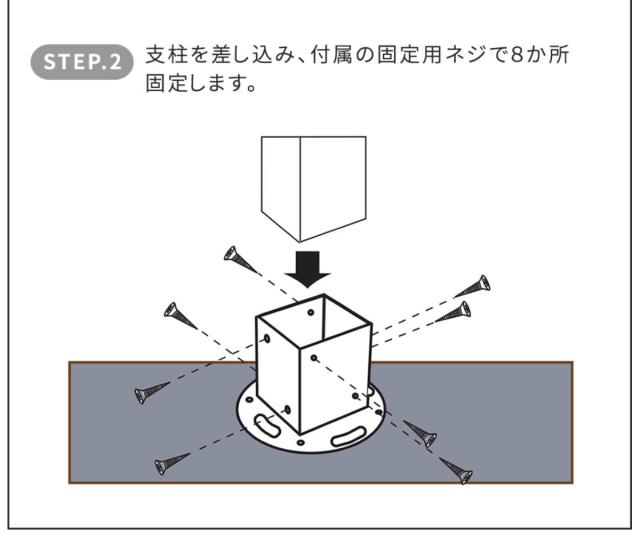 STEP.2 支柱を差し込み、付属の固定用ネジで8か所固定します。