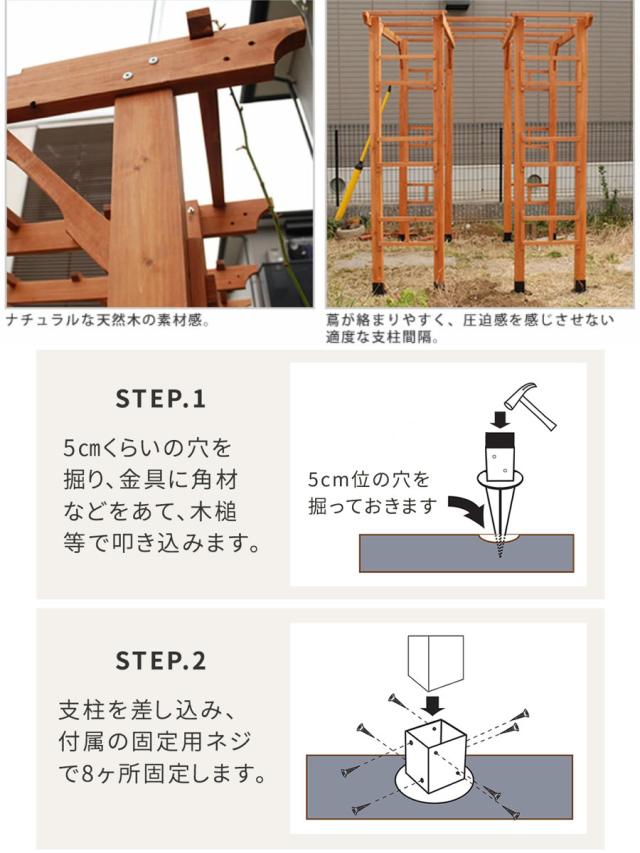 ナチュラルな天然木の素材感。

蔦が絡まりやすく、圧迫感を感じさせない適度な支柱間隔。

STEP.1

5㎝くらいの穴を掘り、金具に角材などをあて、木槌等で叩き込みます。

5cm位の穴を掘っておきます

STEP.2

支柱を差し込み、付属の固定用ネジで8ヶ所固定します。