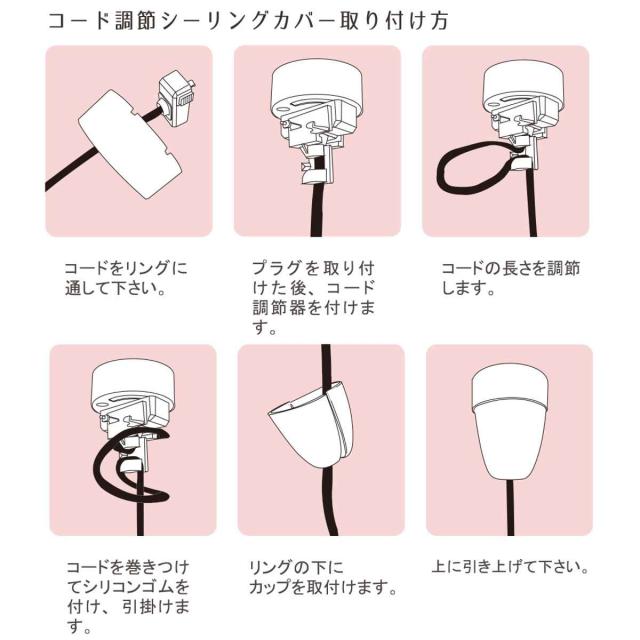 コード調節シーリングカバー取り付け方

コードをリングに通して下さい。

プラグを取り付けた後、コード調節器を付けます。

コードの長さを調節します。

コードを巻きつけてシリコンゴムを付け、引掛けます。

リングの下にカップを取付けます。

上に引き上げて下さい。